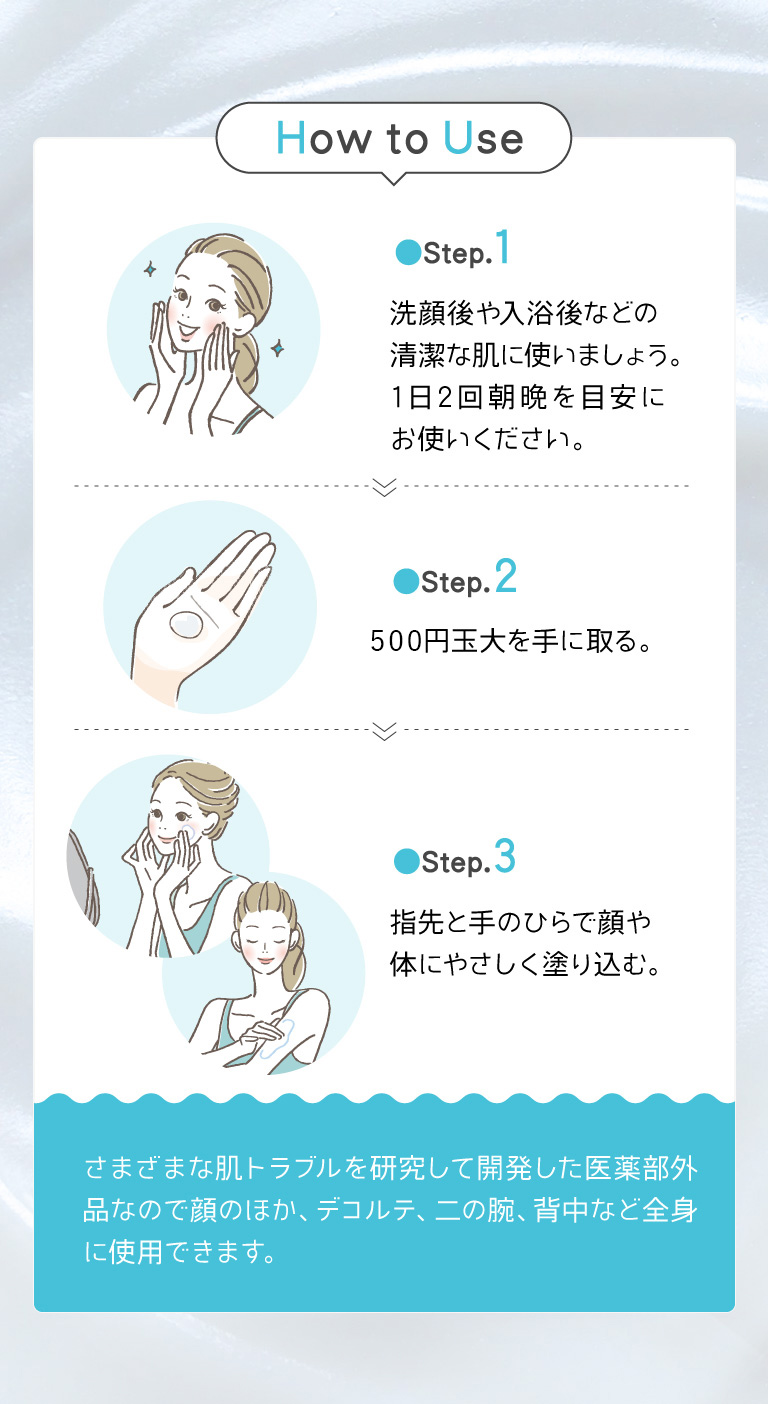 How to Use

●Step.1
洗顔後や入浴後などの清潔な肌に使いましょう。1日2回朝晩を目安にお使いください。

●Step.2
500円玉大を手に取る。

●Step.3
指先と手のひらで顔や体にやさしく塗り込む。

さまざまな肌トラブルを研究して開発した医薬部外品なので顔のほか、デコルテ、二の腕、背中など全身に使用できます。